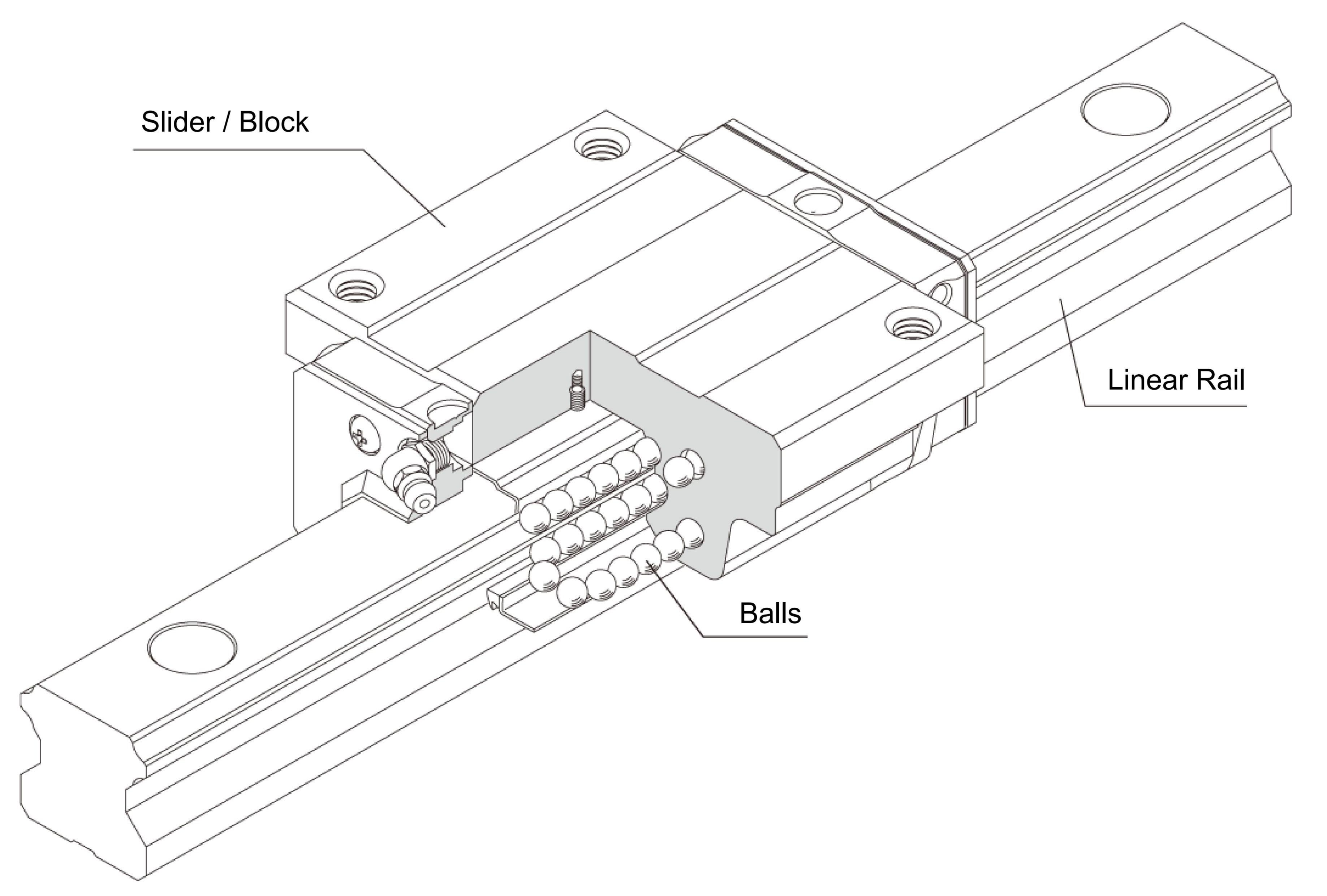 Slider / Block

Linear Rail

Balls