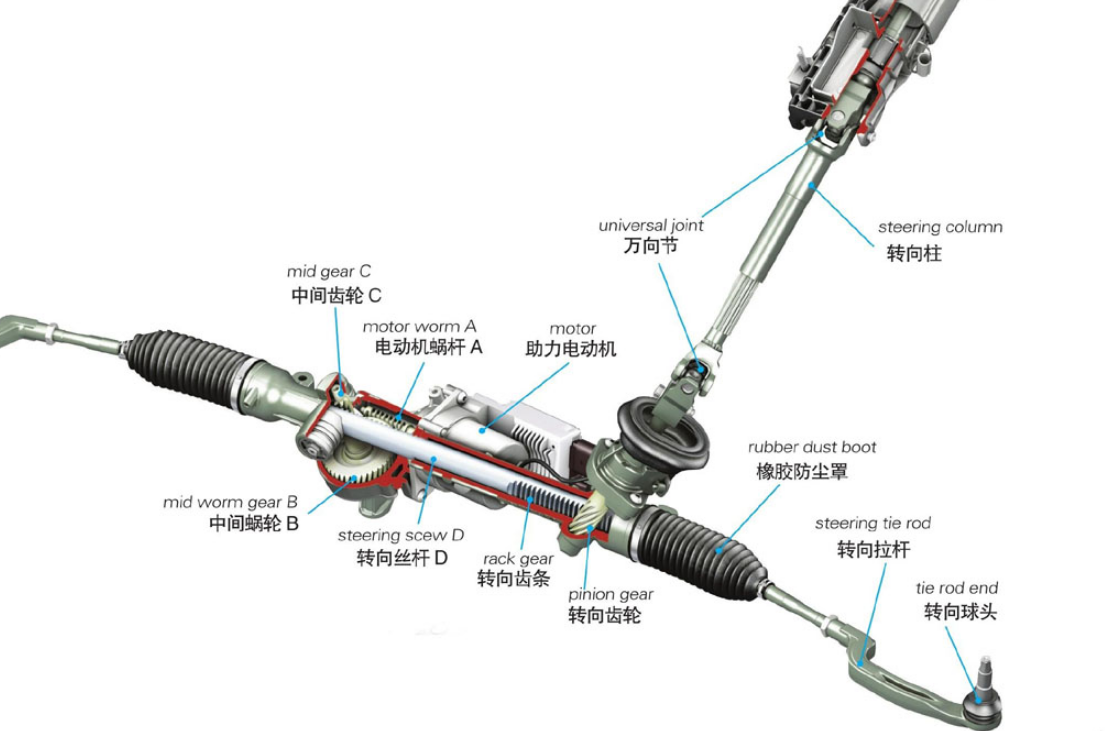 universal joint
万向节

steering column
转向柱

mid gear C
中间齿轮 C

motor worm A
电动机蜗杆 A

motor
助力电动机

rubber dust boot
橡胶防尘罩

mid worm gear B
中间蜗轮 B

steering scew D
转向丝杆 D

rack gear
转向齿条

pinion gear
转向齿轮

steering tie rod
转向拉杆

tie rod end
转向球头